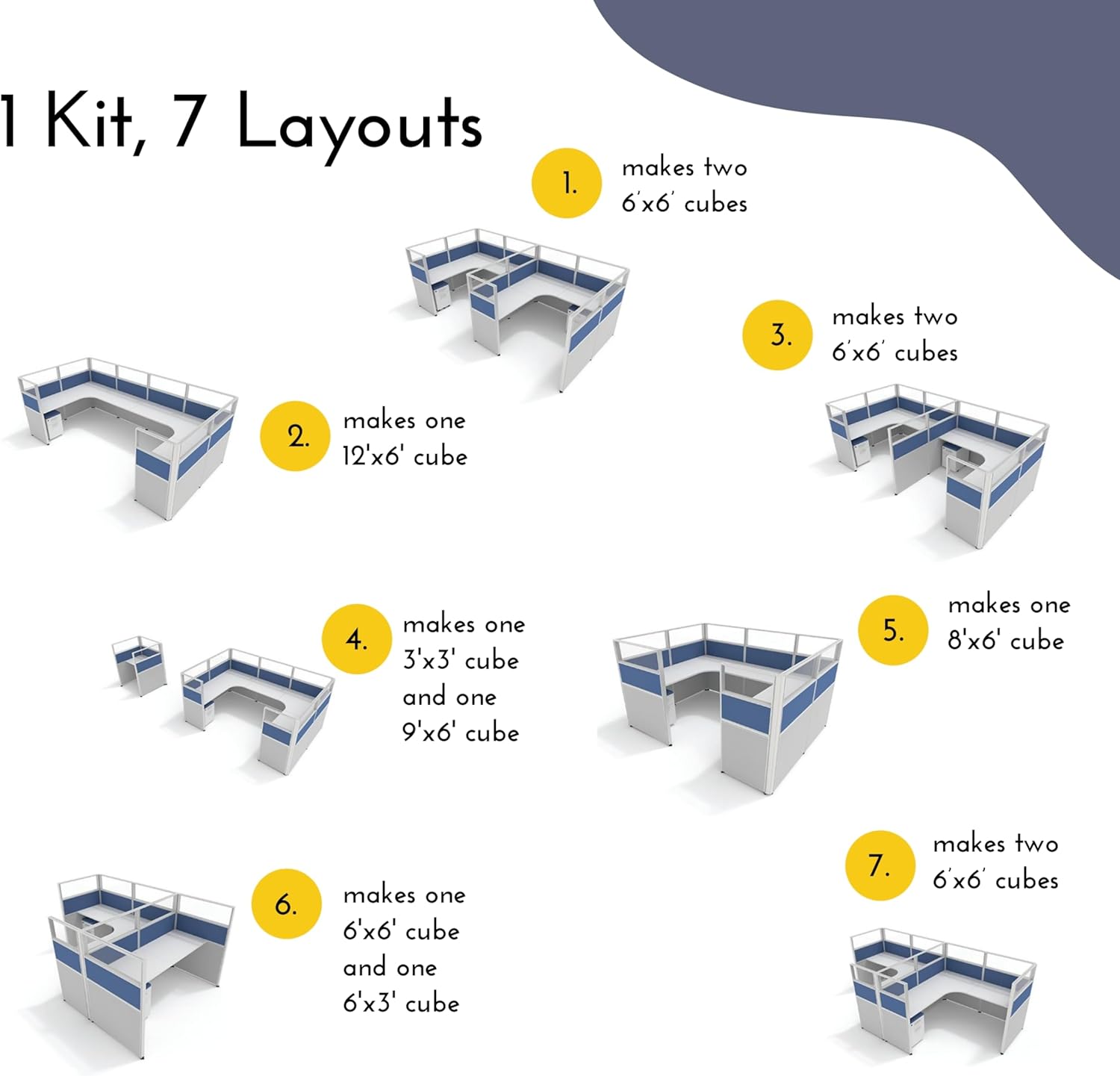 1 Kit, 7 Layouts

1. makes two 6'x6' cubes

2. makes one 12'x6' cube

3. makes two 6'x6' cubes

4. makes one 3'x3' cube and one 9'x6' cube

5. makes one 8'x6' cube

6. makes one 6'x6' cube and one 6'x3' cube

7. makes two 6'x6' cubes